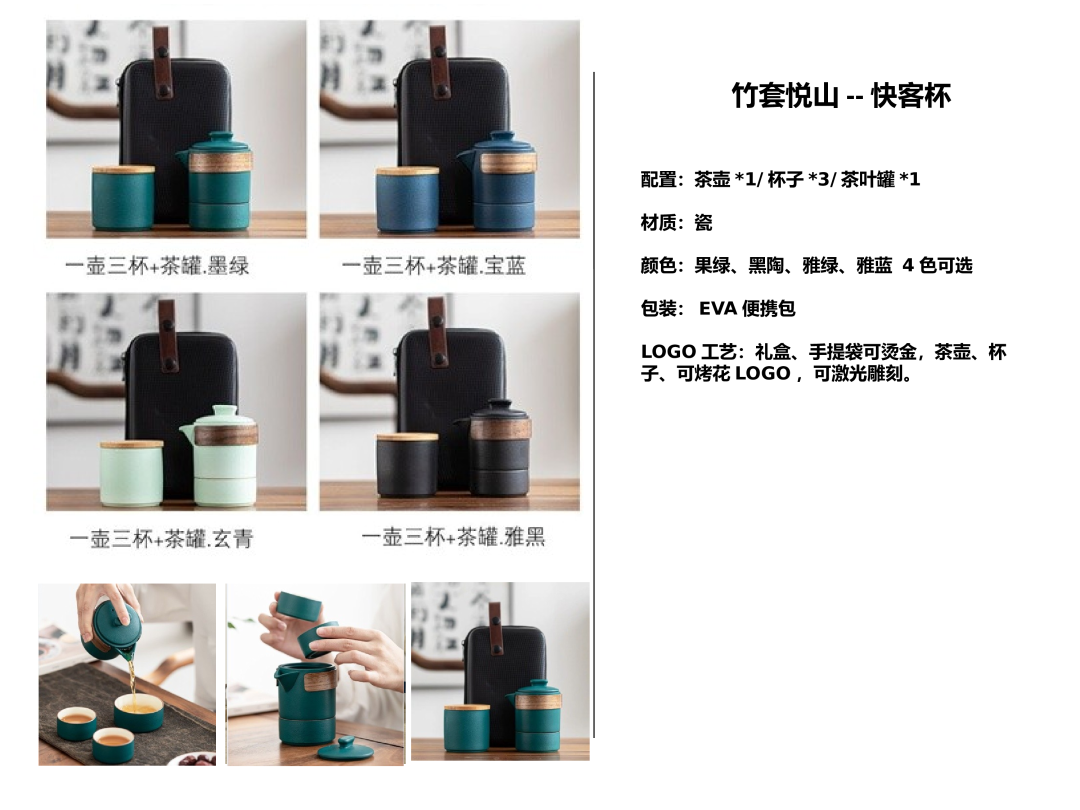 一壶三杯+茶罐.墨绿

一壶三杯+茶罐.宝蓝

一壶三杯+茶罐.玄青

一壶三杯+茶罐.雅黑

竹套悦山 -- 快客杯

配置：茶壶 *1/ 杯子 *3/ 茶叶罐 *1

材质：瓷

颜色：果绿、黑陶、雅绿、雅蓝 4 色可选

包装： EVA 便携包

LOGO 工艺：礼盒、手提袋可烫金，茶壶、杯子、可烤花 LOGO ，可激光雕刻。