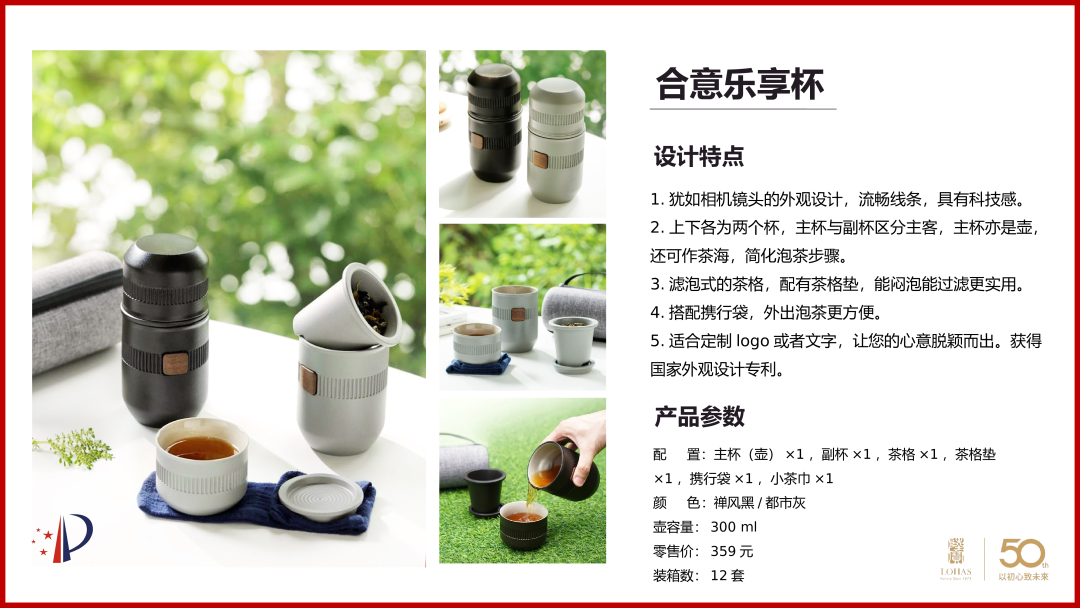 合意乐享杯

设计特点

1. 犹如相机镜头的外观设计，流畅线条，具有科技感。
2. 上下各为两个杯，主杯与副杯区分主客，主杯亦是壶，还可作茶海，简化泡茶步骤。
3. 滤泡式的茶格，配有茶格垫，能闷泡能过滤更实用。
4. 搭配携行袋，外出泡茶更方便。
5. 适合定制 logo 或者文字，让您的心意脱颖而出。获得国家外观设计专利。

产品参数

配　置：主杯（壶）×1，副杯 ×1，茶格 ×1，茶格垫 ×1，携行袋 ×1，小茶巾 ×1
颜　色：禅风黑 / 都市灰
壶容量：300 ml
零售价：359 元
装箱数：12 套

LOHAS

50th
以初心致未来