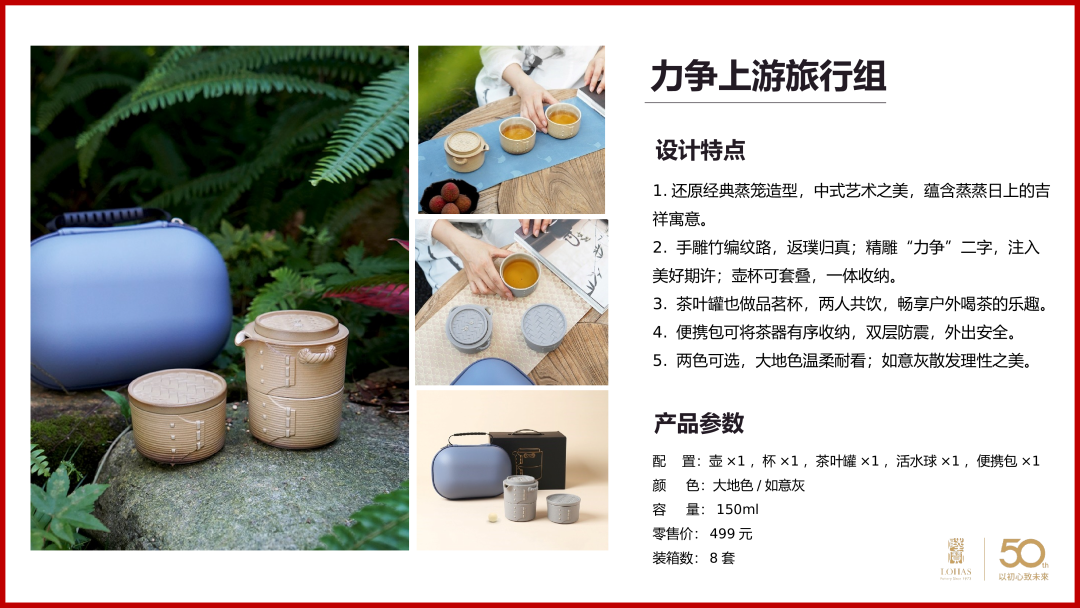 力争上游旅行组

设计特点

1. 还原经典蒸笼造型，中式艺术之美，蕴含蒸蒸日上的吉祥寓意。
2. 手雕竹编纹路，返璞归真；精雕“力争”二字，注入美好期许；壶杯可套叠，一体收纳。
3. 茶叶罐也做品茗杯，两人共饮，畅享户外喝茶的乐趣。
4. 便携包可将茶器有序收纳，双层防震，外出安全。
5. 两色可选，大地色温柔耐看；如意灰散发理性之美。

产品参数

配　置：壶 ×1，杯 ×1，茶叶罐 ×1，活水球 ×1，便携包 ×1
颜　色：大地色 / 如意灰
容　量：150ml
零售价：499 元
装箱数：8 套

LOHAS

50th
以初心致未来