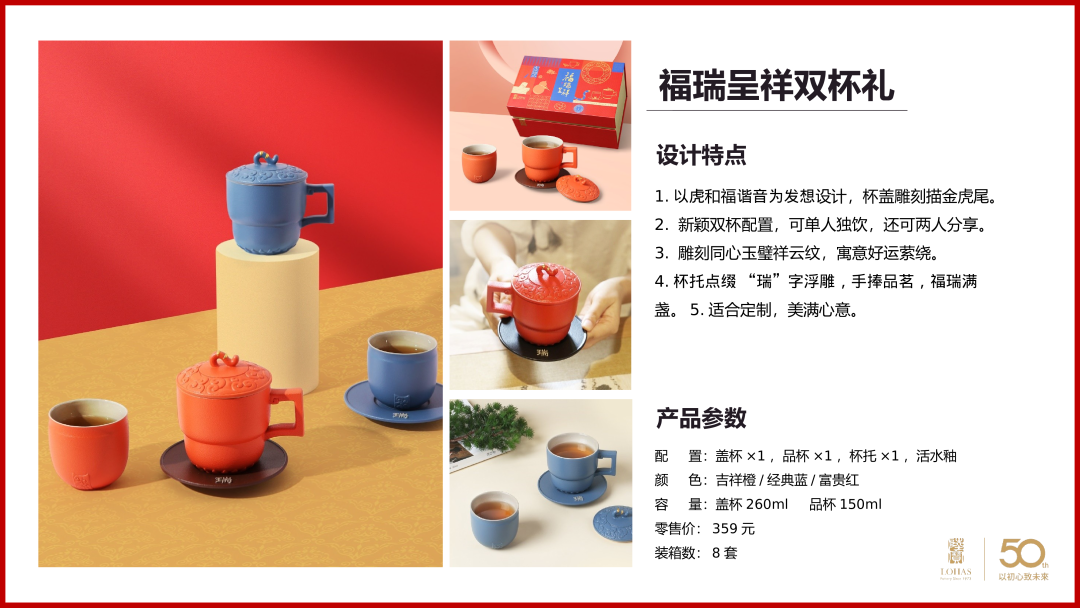 福瑞呈祥双杯礼

设计特点

1. 以虎和福谐音为发想设计，杯盖雕刻描金虎尾。
2. 新颖双杯配置，可单人独饮，还可两人分享。
3. 雕刻同心玉璧祥云纹，寓意好运萦绕。
4. 杯托点缀“瑞”字浮雕，手捧品茗，福瑞满盏。 5. 适合定制，美满心意。

产品参数

配　置：盖杯 ×1，品杯 ×1，杯托 ×1，活水釉
颜　色：吉祥橙 / 经典蓝 / 富贵红
容　量：盖杯 260ml　品杯 150ml
零售价：359 元
装箱数：8 套

LOHAS
50th
以初心致未来