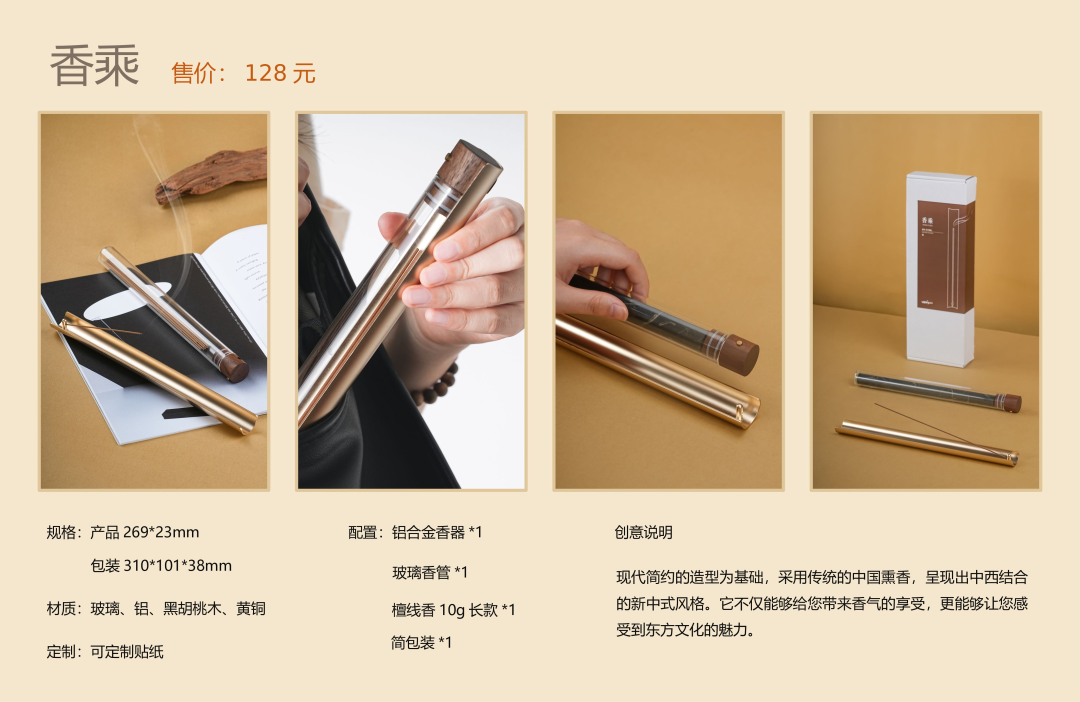 香乘 售价：128 元

香乘

规格：产品 269*23mm
包装 310*101*38mm

材质：玻璃、铝、黑胡桃木、黄铜

定制：可定制贴纸

配置：铝合金香器 *1
玻璃香管 *1
檀线香 10g 长款 *1
简包装 *1

创意说明

现代简约的造型为基础，采用传统的中国熏香，呈现出中西结合的新中式风格。它不仅能够给您带来香气的享受，更能够让您感受到东方文化的魅力。