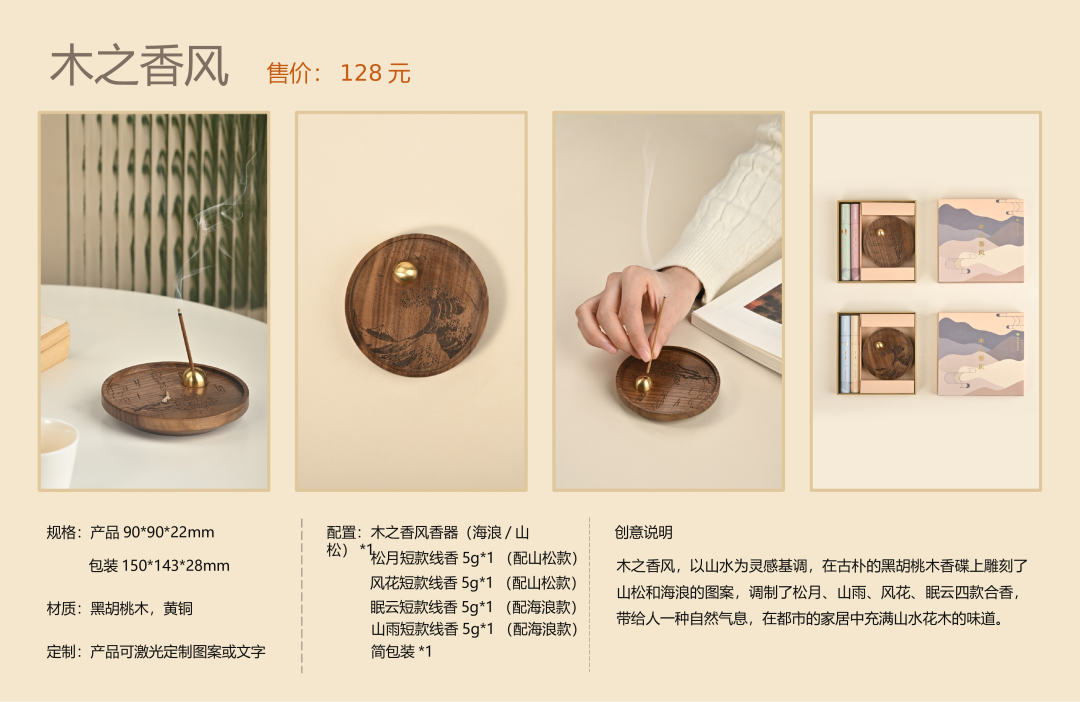 木之香风　售价：128 元

规格：产品 90*90*22mm

包装 150*143*28mm

材质：黑胡桃木，黄铜

定制：产品可激光定制图案或文字

配置：木之香风香器（海浪 / 山松）*1
松月短款线香 5g*1 （配山松款）
风花短款线香 5g*1 （配山松款）
眠云短款线香 5g*1 （配海浪款）
山雨短款线香 5g*1 （配海浪款）
简包装 *1

创意说明

木之香风，以山水为灵感基调，在古朴的黑胡桃木香碟上雕刻了山松和海浪的图案，调制了松月、山雨、风花、眠云四款合香，带给人一种自然气息，在都市的家居中充满山水花木的味道。