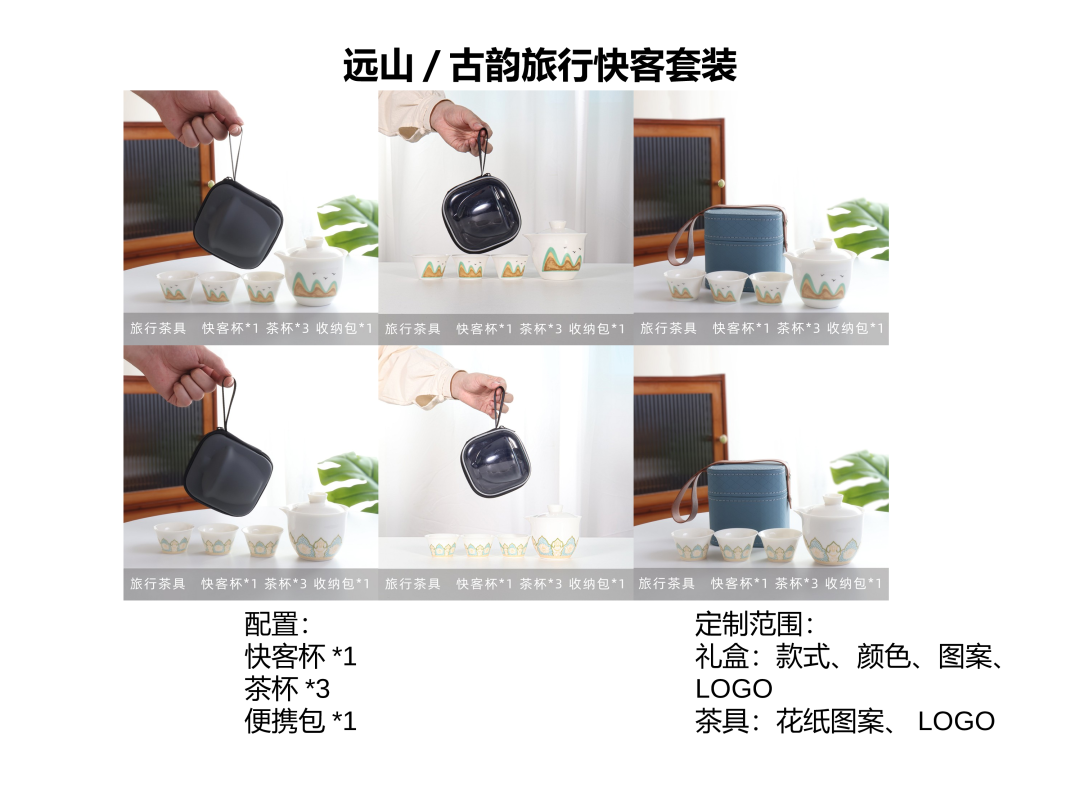 远山 / 古韵旅行快客套装

旅行茶具 快客杯*1 茶杯*3 收纳包*1

旅行茶具 快客杯*1 茶杯*3 收纳包*1

旅行茶具 快客杯*1 茶杯*3 收纳包*1

旅行茶具 快客杯*1 茶杯*3 收纳包*1

旅行茶具 快客杯*1 茶杯*3 收纳包*1

旅行茶具 快客杯*1 茶杯*3 收纳包*1

配置:
快客杯 *1
茶杯 *3
便携包 *1

定制范围:
礼盒：款式、颜色、图案、LOGO
茶具：花纸图案、 LOGO