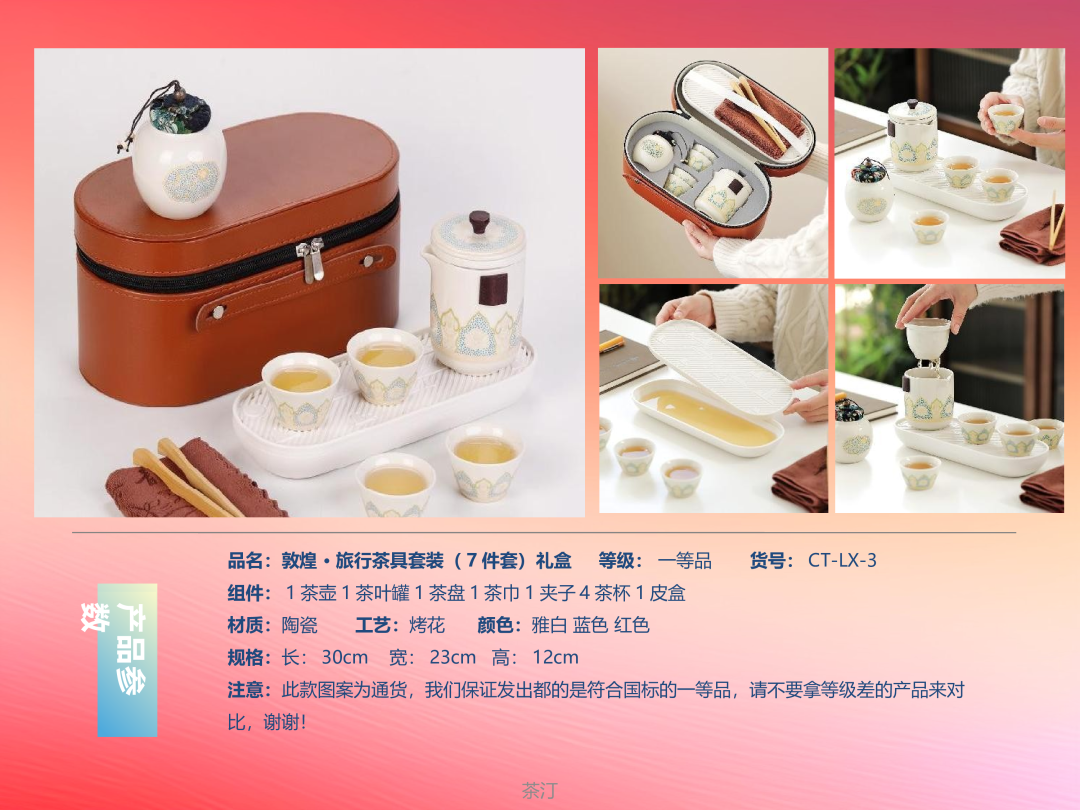 产品参数

品名：敦煌 • 旅行茶具套装（7 件套）礼盒　等级：一等品　货号：CT-LX-3

组件：1 茶壶 1 茶叶罐 1 茶盘 1 茶巾 1 夹子 4 茶杯 1 皮盒

材质：陶瓷　工艺：烤花　颜色：雅白 蓝色 红色

规格：长：30cm　宽：23cm　高：12cm

注意：此款图案为通货，我们保证发出都的是符合国标的一等品，请不要拿等级差的产品来对比，谢谢！

茶汀