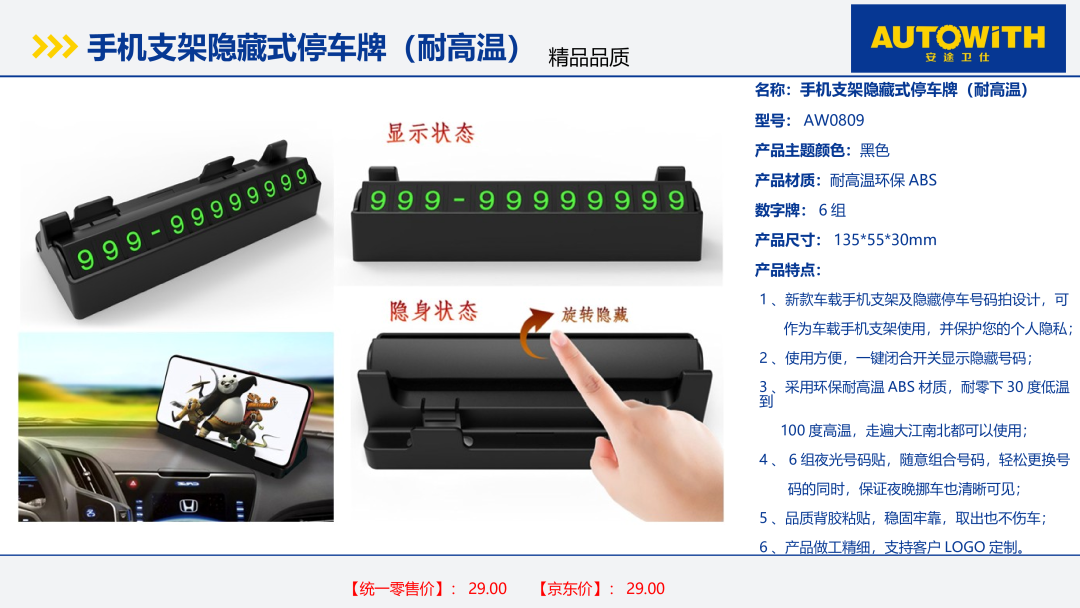 手机支架隐藏式停车牌（耐高温） 精品品质

AUTOWiTH
安途卫仕

999-99999999

显示状态

999-99999999

隐身状态

旋转隐藏

名称：手机支架隐藏式停车牌（耐高温）

型号： AW0809

产品主题颜色：黑色

产品材质：耐高温环保 ABS

数字牌： 6 组

产品尺寸： 135*55*30mm

产品特点：

1 、新款车载手机支架及隐藏停车号码拍设计，可作为车载手机支架使用，并保护您的个人隐私；

2 、使用方便，一键闭合开关显示隐藏号码；

3 、采用环保耐高温 ABS 材质，耐零下 30 度低温到

100 度高温，走遍大江南北都可以使用；

4 、 6 组夜光号码贴，随意组合号码，轻松更换号码的同时，保证夜晚挪车也清晰可见；

5 、品质背胶粘贴，稳固牢靠，取出也不伤车；

6 、产品做工精细，支持客户 LOGO 定制。

【统一零售价】： 29.00 【京东价】： 29.00