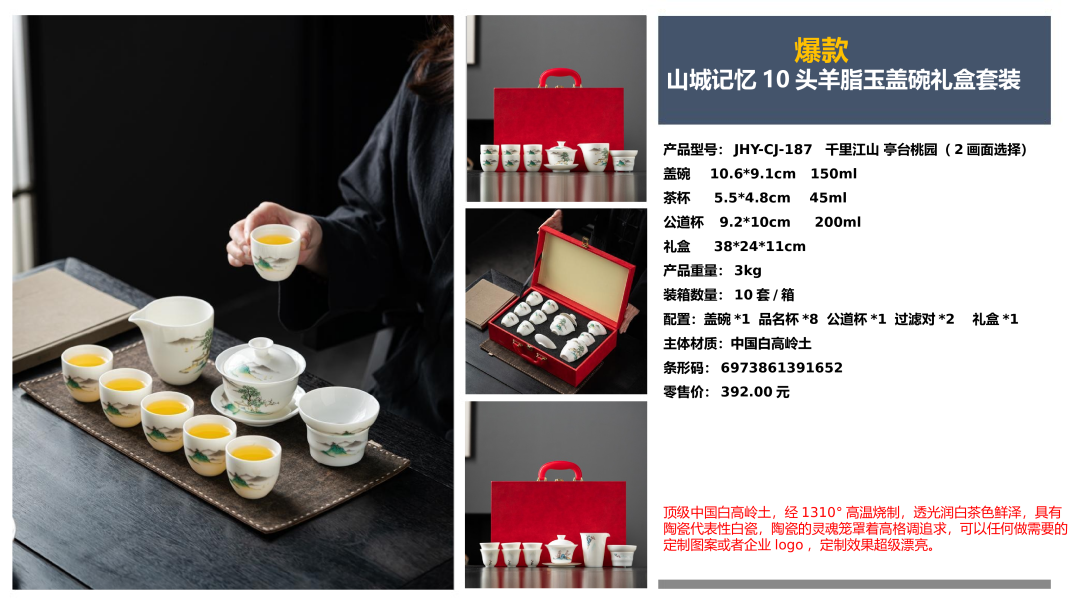 爆款
山城记忆 10 头羊脂玉盖碗礼盒套装

产品型号：JHY-CJ-187　千里江山 亭台桃园（2 画面选择）
盖碗　10.6*9.1cm　150ml
茶杯　5.5*4.8cm　45ml
公道杯　9.2*10cm　200ml
礼盒　38*24*11cm
产品重量：3kg
装箱数量：10 套 / 箱
配置：盖碗 *1 品名杯 *8 公道杯 *1 过滤对 *2　礼盒 *1
主体材质：中国白高岭土
条形码：6973861391652
零售价：392.00 元

顶级中国白高岭土，经 1310° 高温烧制，透光润白茶色鲜泽，具有陶瓷代表性白瓷，陶瓷的灵魂笼罩着高格调追求，可以任何做需要的定制图案或者企业 logo，定制效果超级漂亮。