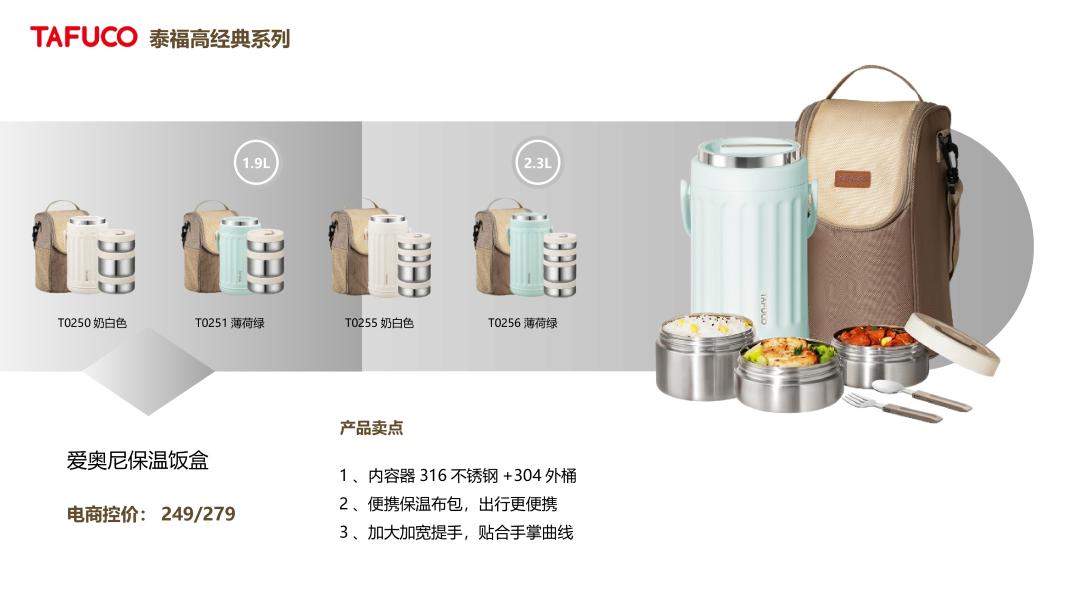 TAFUCO 泰福高经典系列

1.9L

2.3L

T0250 奶白色

T0251 薄荷绿

T0255 奶白色

T0256 薄荷绿

爱奥尼保温饭盒

电商控价： 249/279

产品卖点

1 、内容器 316 不锈钢 +304 外桶

2 、便携保温布包，出行更便携

3 、加大加宽提手，贴合手掌曲线